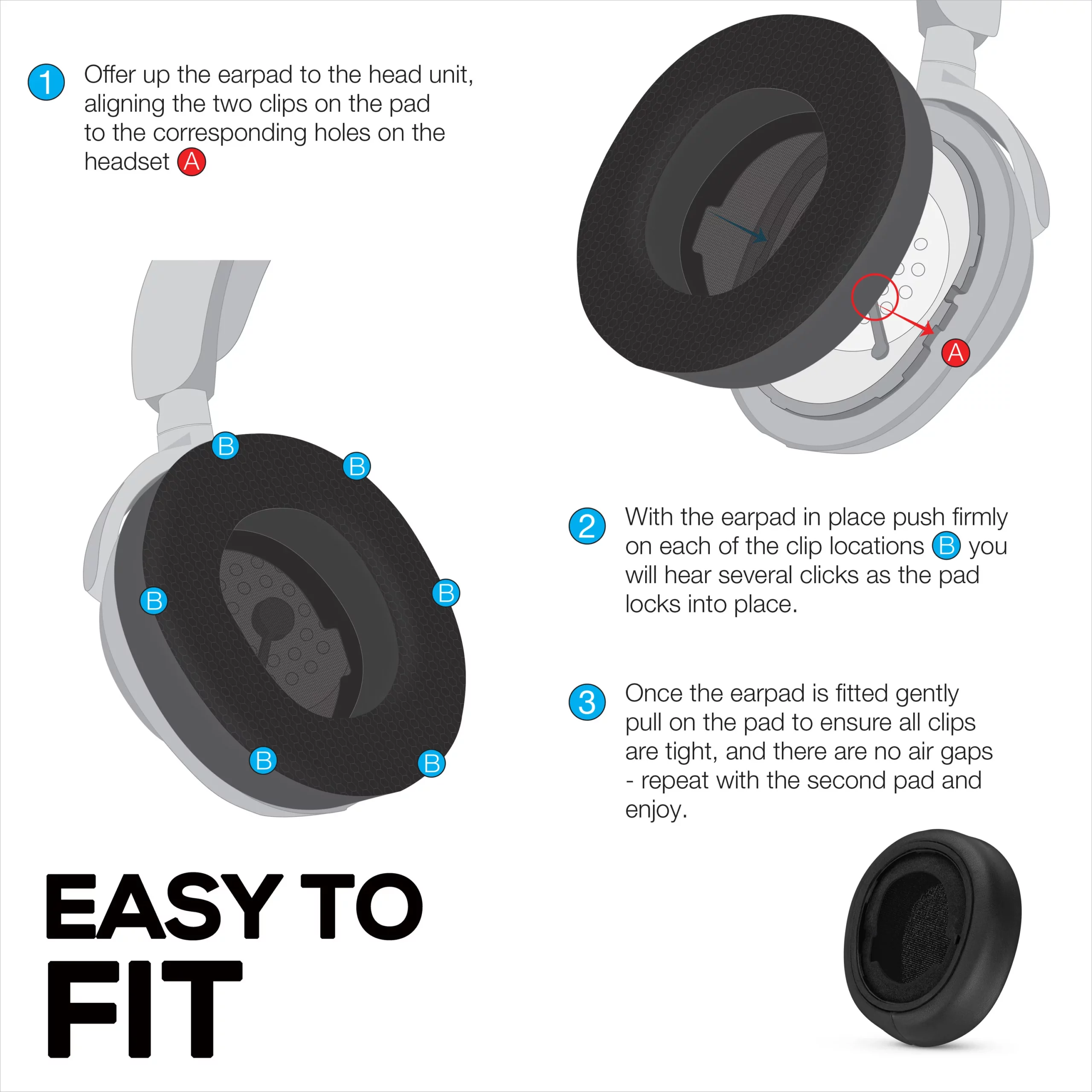 1 Offer up the earpad to the head unit, aligning the two clips on the pad to the corresponding holes on the headset A

A

B
B
B
B
B
B

2 With the earpad in place push firmly on each of the clip locations B you will hear several clicks as the pad locks into place.

3 Once the earpad is fitted gently pull on the pad to ensure all clips are tight, and there are no air gaps - repeat with the second pad and enjoy.

EASY TO FIT